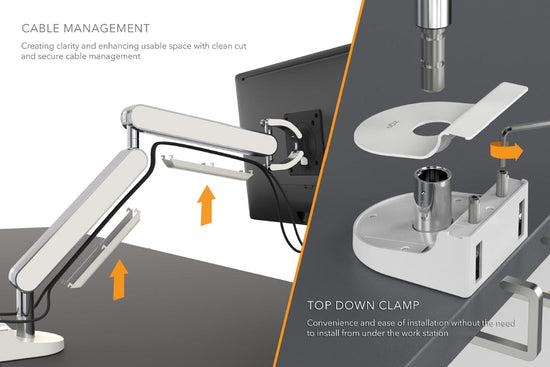 CABLE MANAGEMENT

Creating clarity and enhancing usable space with clean cut and secure cable management

TOP DOWN CLAMP

Convenience and ease of installation without the need to install from under the work station