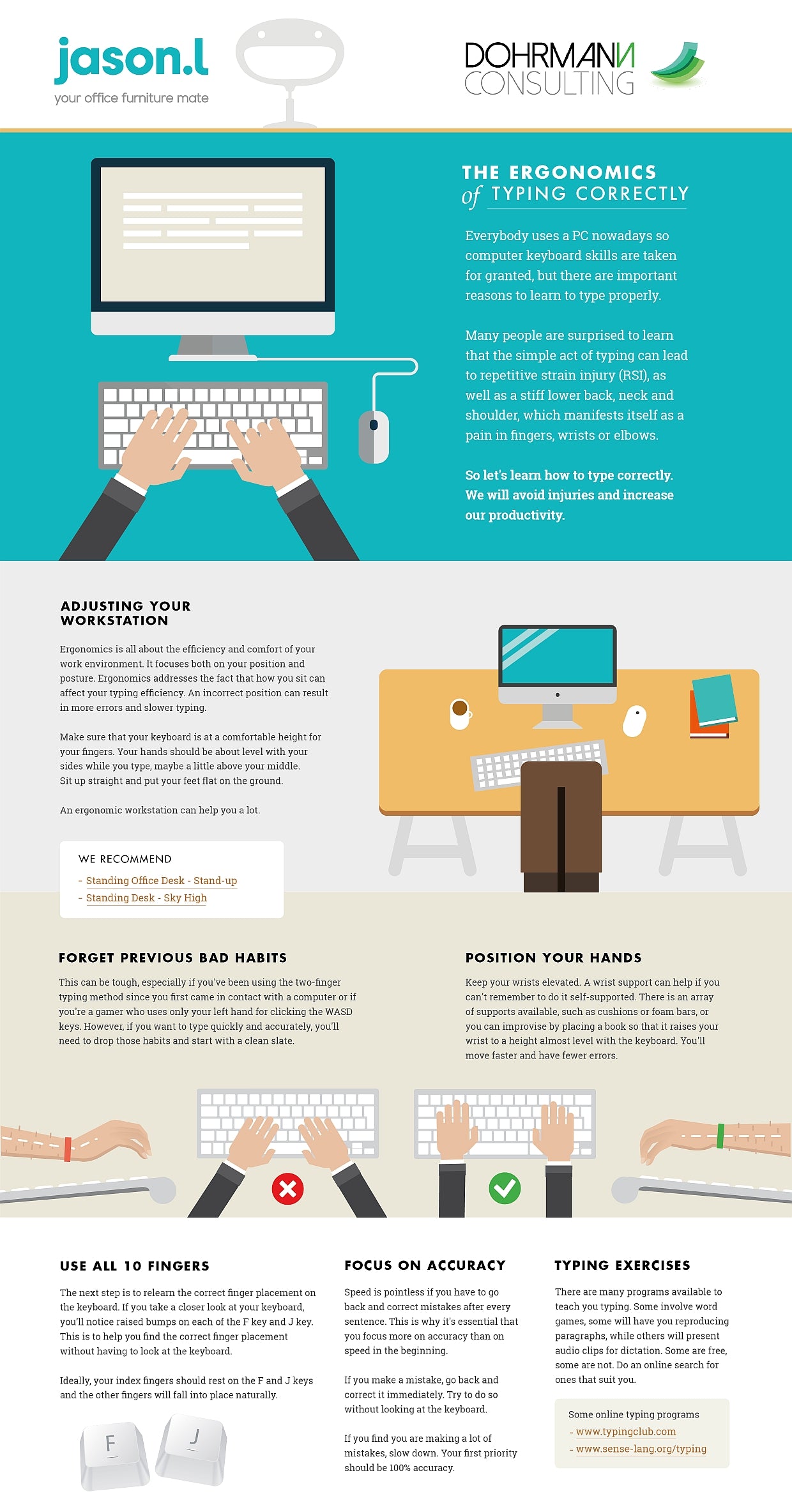 jason.l
your office furniture mate

DOHRMANN CONSULTING

THE ERGONOMICS of TYPING CORRECTLY

Everybody uses a PC nowadays so computer keyboard skills are taken for granted, but there are important reasons to learn to type properly.

Many people are surprised to learn that the simple act of typing can lead to repetitive strain injury (RSI), as well as a stiff lower back, neck and shoulder, which manifests itself as a pain in fingers, wrists or elbows.

So let's learn how to type correctly. We will avoid injuries and increase our productivity.

ADJUSTING YOUR WORKSTATION

Ergonomics is all about the efficiency and comfort of your work environment. It focuses both on your position and posture. Ergonomics addresses the fact that how you sit can affect your typing efficiency. An incorrect position can result in more errors and slower typing.

Make sure that your keyboard is at a comfortable height for your fingers. Your hands should be about level with your sides while you type, maybe a little above your middle. Sit up straight and put your feet flat on the ground.

An ergonomic workstation can help you a lot.

WE RECOMMEND
- Standing Office Desk - Stand-up
- Standing Desk - Sky High

FORGET PREVIOUS BAD HABITS

This can be tough, especially if you've been using the two-finger typing method since you first came in contact with a computer or if you're a gamer who uses only your left hand for clicking the WASD keys. However, if you want to type quickly and accurately, you'll need to drop those habits and start with a clean slate.

POSITION YOUR HANDS

Keep your wrists elevated. A wrist support can help if you can't remember to do it self-supported. There is an array of supports available, such as cushions or foam bars, or you can improvise by placing a book so that it raises your wrist to a height almost level with the keyboard. You'll move faster and have fewer errors.

USE ALL 10 FINGERS

The next step is to relearn the correct finger placement on the keyboard. If you take a closer look at your keyboard, you'll notice raised bumps on each of the F key and J key. This is to help you find the correct finger placement without having to look at the keyboard.

Ideally, your index fingers should rest on the F and J keys and the other fingers will fall into place naturally.

F J

FOCUS ON ACCURACY

Speed is pointless if you have to go back and correct mistakes after every sentence. This is why it's essential that you focus more on accuracy than on speed in the beginning.

If you make a mistake, go back and correct it immediately. Try to do so without looking at the keyboard.

If you find you are making a lot of mistakes, slow down. Your first priority should be 100% accuracy.

TYPING EXERCISES

There are many programs available to teach you typing. Some involve word games, some will have you reproducing paragraphs, while others will present audio clips for dictation. Some are free, some are not. Do an online search for ones that suit you.

Some online typing programs
- www.typingclub.com
- www.sense-lang.org/typing