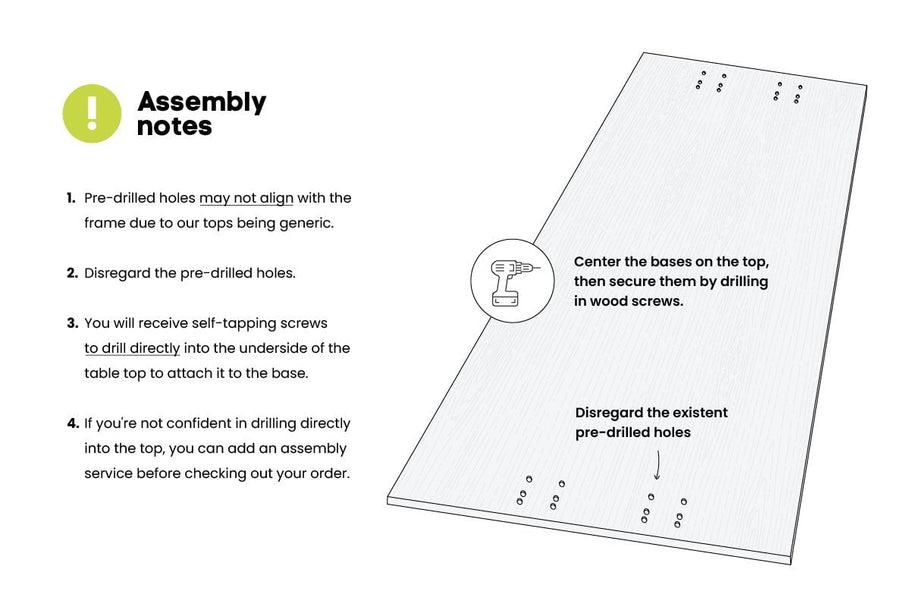 !

Assembly notes

1. Pre-drilled holes may not align with the frame due to our tops being generic.

2. Disregard the pre-drilled holes.

3. You will receive self-tapping screws to drill directly into the underside of the table top to attach it to the base.

4. If you're not confident in drilling directly into the top, you can add an assembly service before checking out your order.

Center the bases on the top, then secure them by drilling in wood screws.

Disregard the existent pre-drilled holes