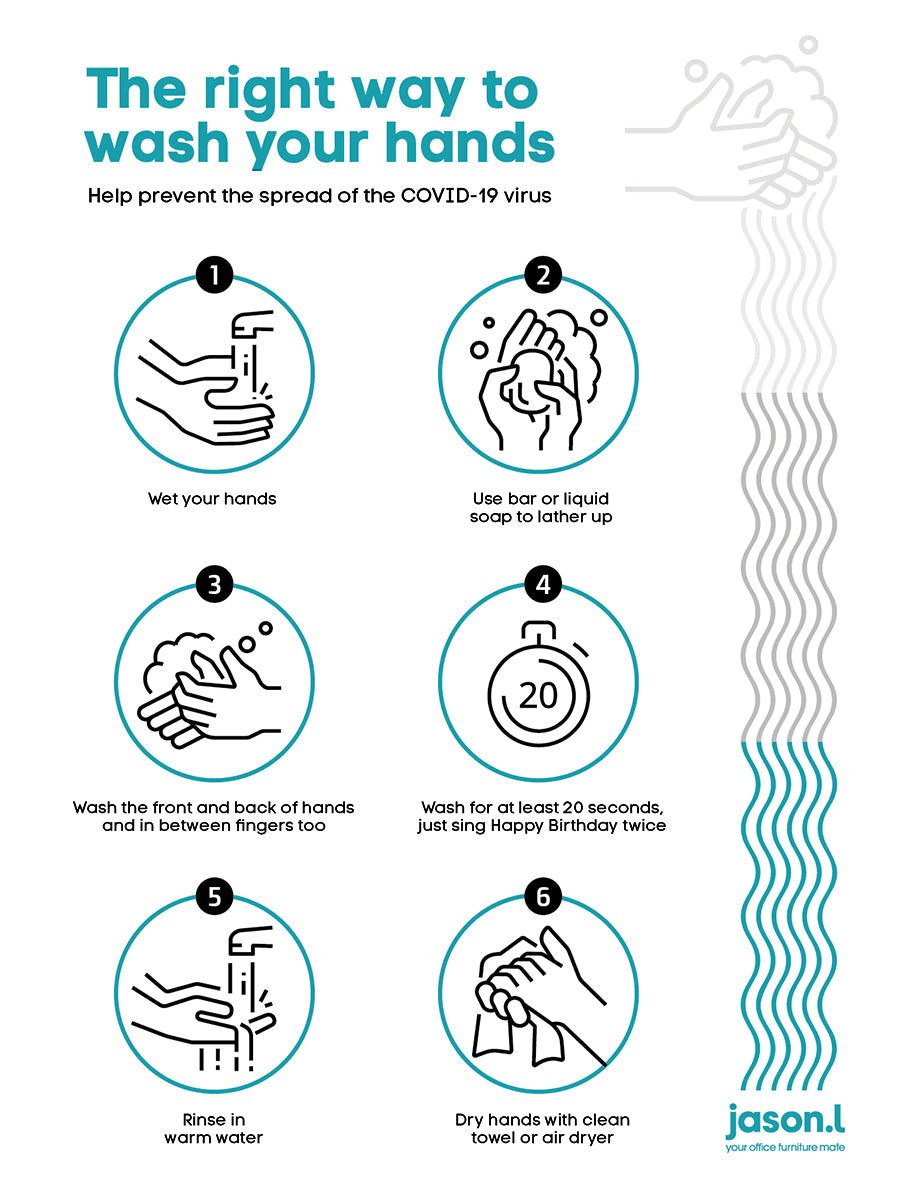 The right way to wash your hands

Help prevent the spread of the COVID-19 virus

1

Wet your hands

2

Use bar or liquid soap to lather up

3

Wash the front and back of hands and in between fingers too

4

20

Wash for at least 20 seconds, just sing Happy Birthday twice

5

Rinse in warm water

6

Dry hands with clean towel or air dryer

jason.l
your office furniture mate