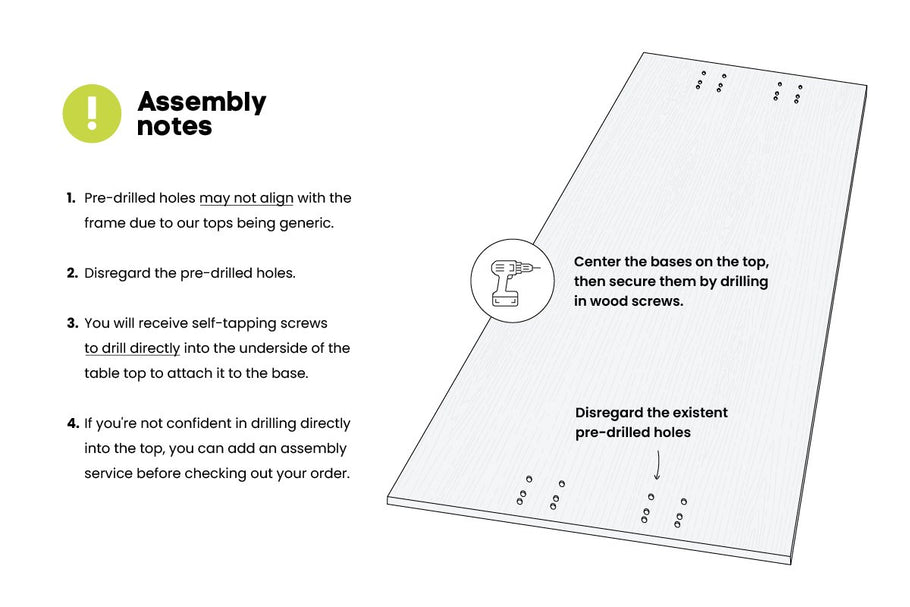 !

Assembly notes

1. Pre-drilled holes may not align with the frame due to our tops being generic.

2. Disregard the pre-drilled holes.

3. You will receive self-tapping screws to drill directly into the underside of the table top to attach it to the base.

4. If you're not confident in drilling directly into the top, you can add an assembly service before checking out your order.

Center the bases on the top, then secure them by drilling in wood screws.

Disregard the existent pre-drilled holes